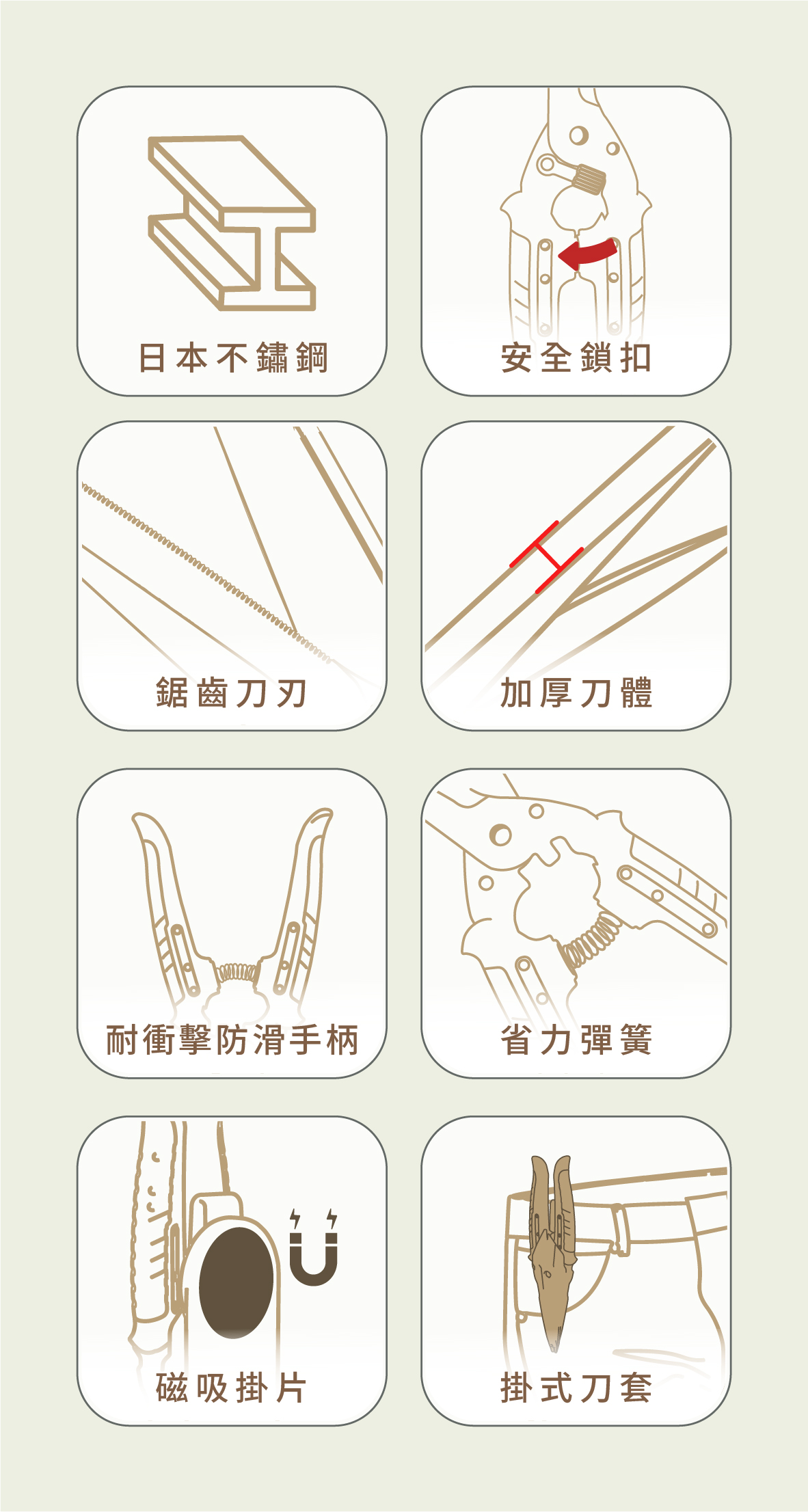 日本不鏽鋼

安全鎖扣

鋸齒刀刃

加厚刀體

耐衝擊防滑手柄

省力彈簧

磁吸掛片

掛式刀套