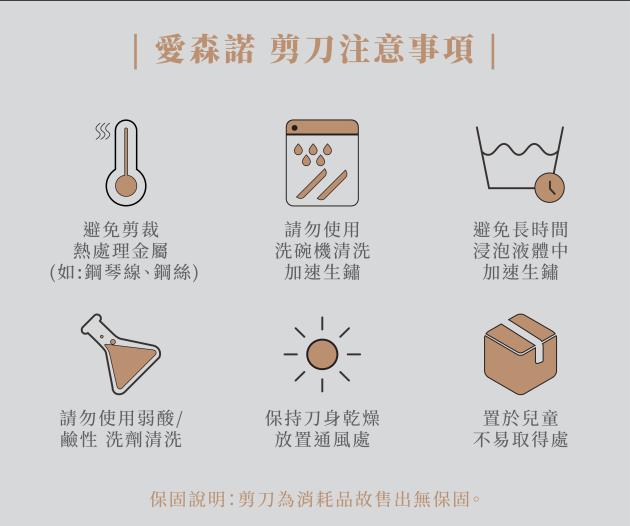 | 愛森諾 剪刀注意事項 |

避免剪裁
熱處理金屬
(如:鋼琴線、鋼絲)

請勿使用
洗碗機清洗
加速生鏽

避免長時間
浸泡液體中
加速生鏽

請勿使用弱酸/
鹼性 洗劑清洗

保持刀身乾燥
放置通風處

置於兒童
不易取得處

保固說明:剪刀為消耗品故售出無保固。